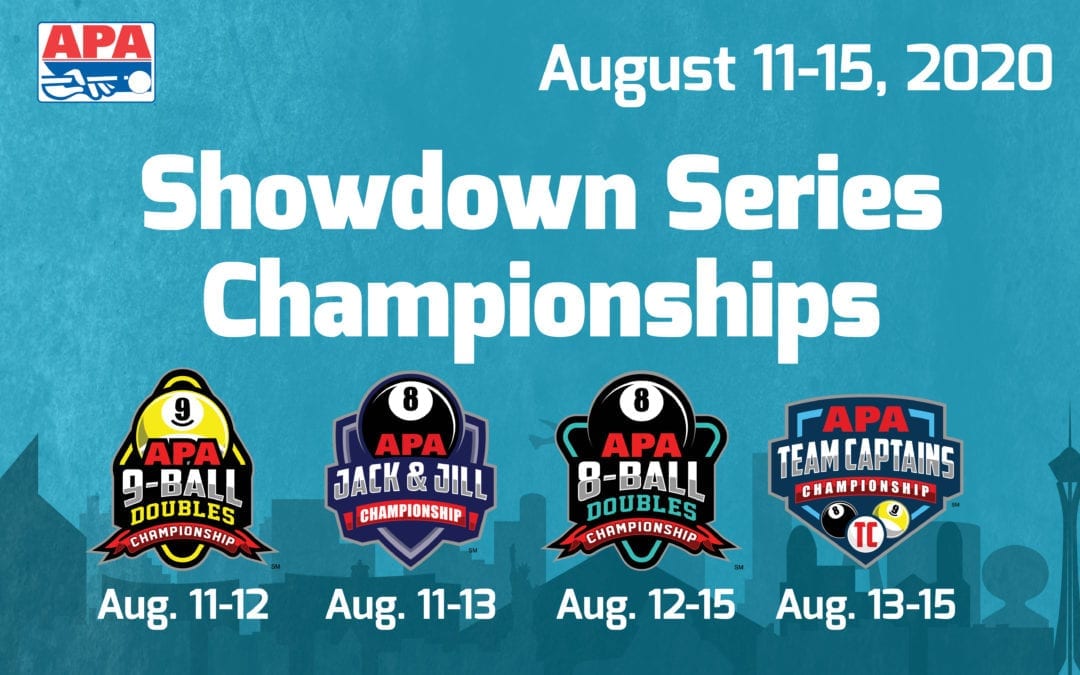 APA

August 11-15, 2020

Showdown Series Championships

9
APA
9-BALL
DOUBLES
CHAMPIONSHIP
SM

Aug. 11-12

8
APA
JACK & JILL
CHAMPIONSHIP
SM

Aug. 11-13

8
APA
8-BALL
DOUBLES
CHAMPIONSHIP
SM

Aug. 12-15

APA
TEAM CAPTAINS
CHAMPIONSHIP
8 9
TC
SM

Aug. 13-15